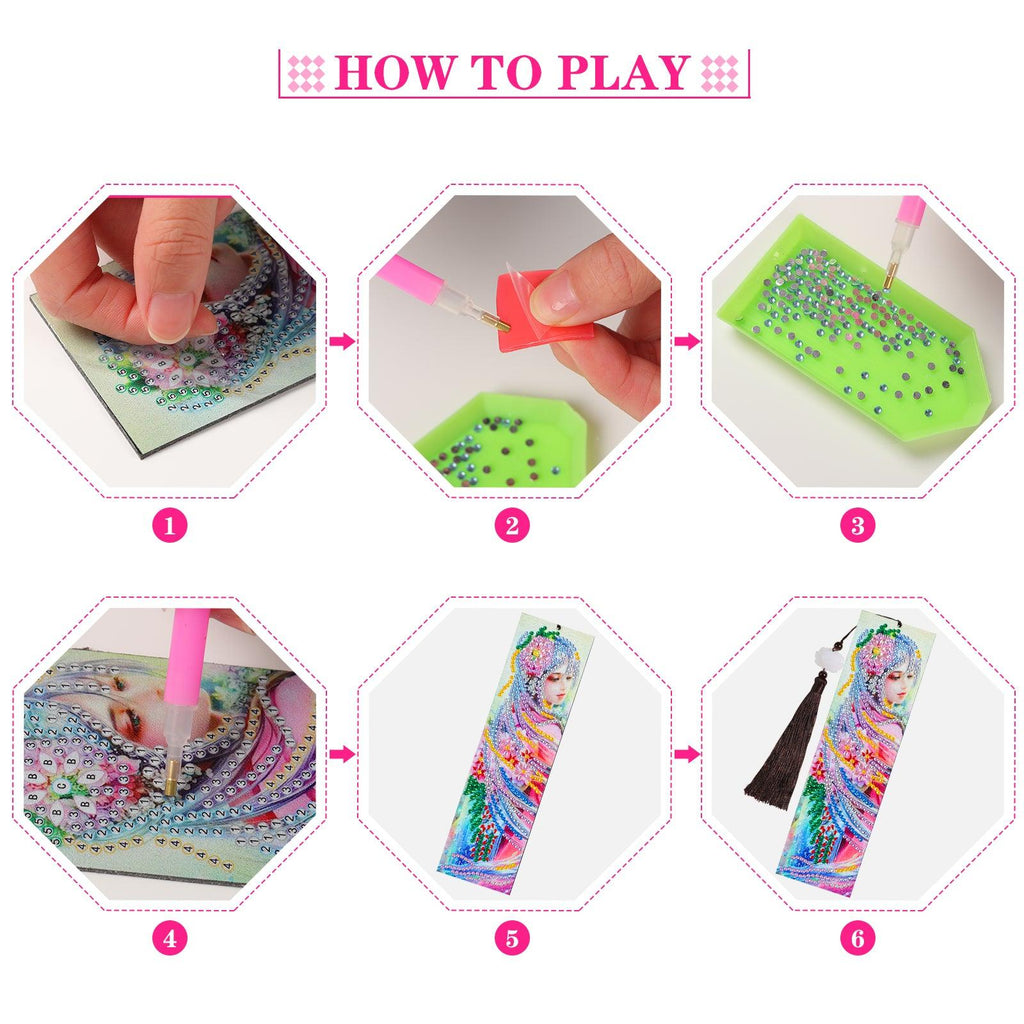 HOW TO PLAY

1

2

3

4

5

6