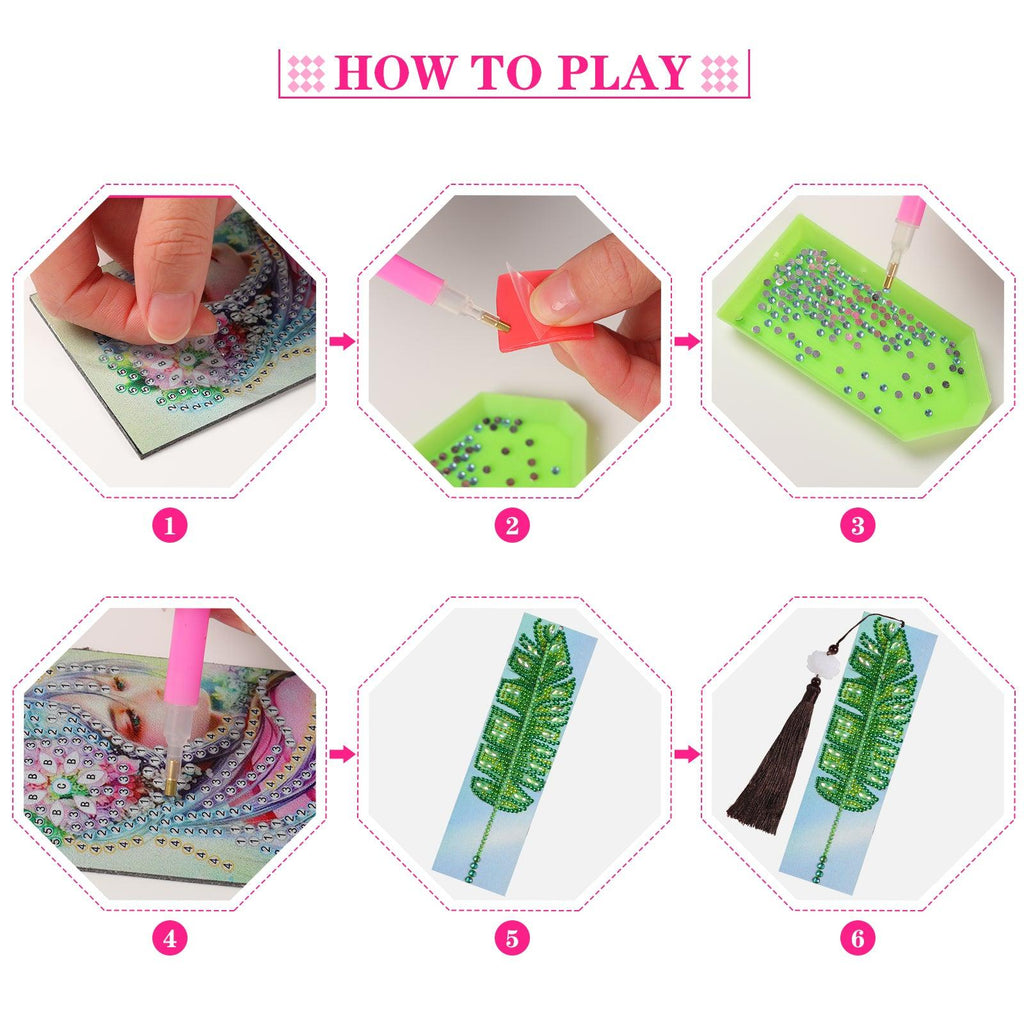 HOW TO PLAY

1

2

3

4

5

6